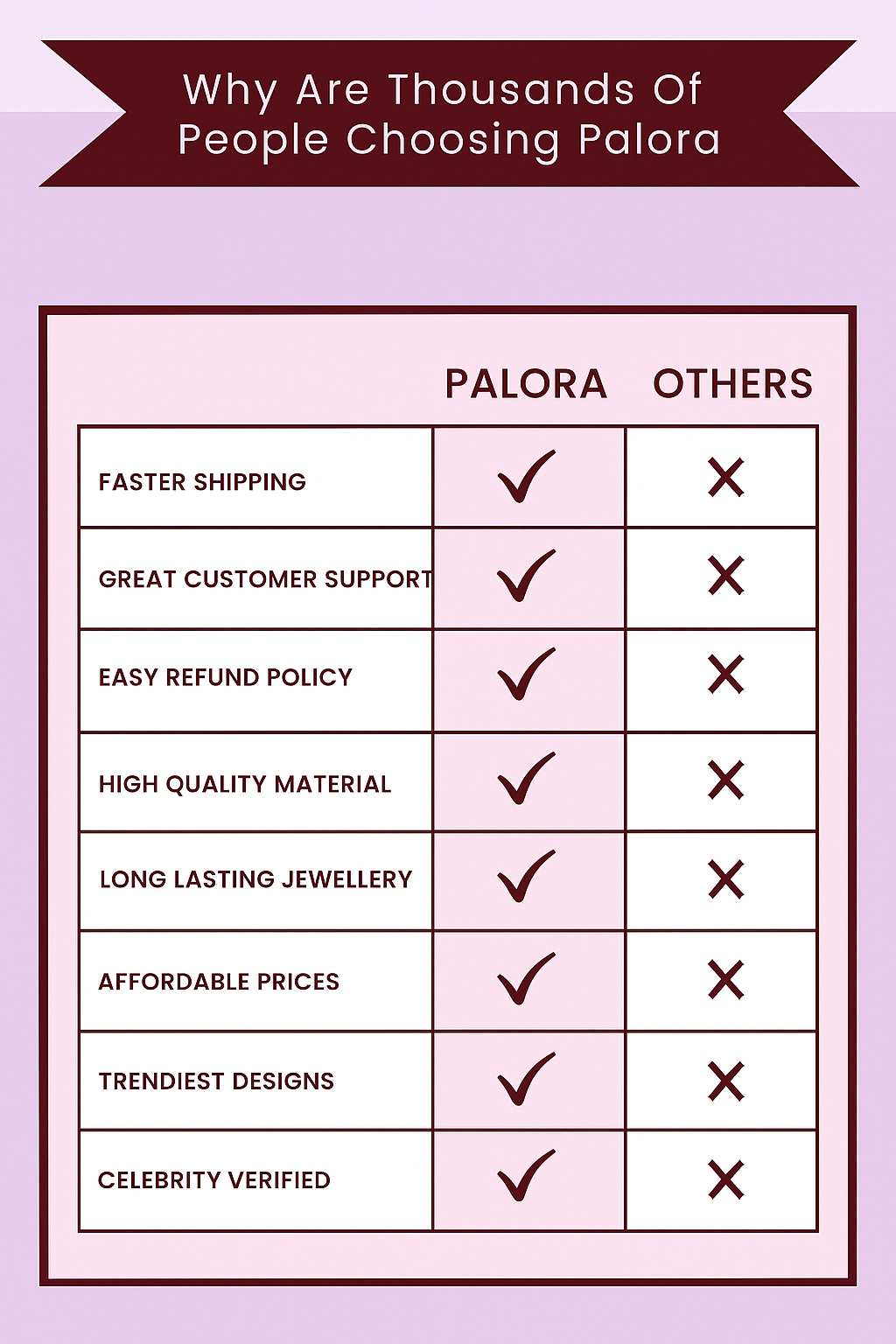 Why Are Thousands Of People Choosing Palora

| | PALORA | OTHERS |
|---|---|---|
| FASTER SHIPPING | ✓ | ✗ |
| GREAT CUSTOMER SUPPORT | ✓ | ✗ |
| EASY REFUND POLICY | ✓ | ✗ |
| HIGH QUALITY MATERIAL | ✓ | ✗ |
| LONG LASTING JEWELLERY | ✓ | ✗ |
| AFFORDABLE PRICES | ✓ | ✗ |
| TRENDIEST DESIGNS | ✓ | ✗ |
| CELEBRITY VERIFIED | ✓ | ✗ |